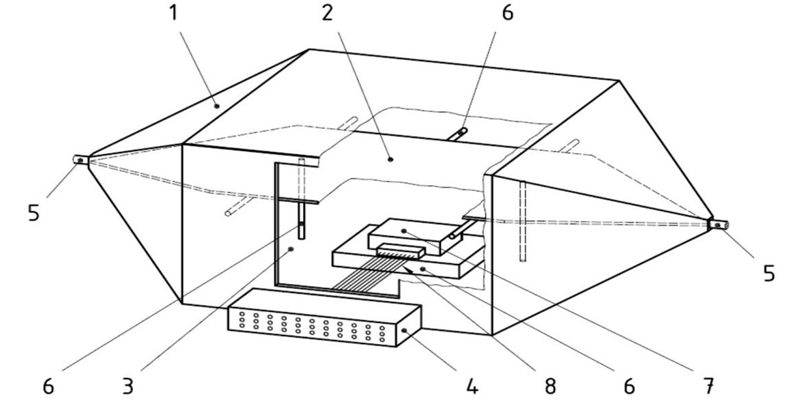 1
2
6
5
5
6
3
4
8
6
7